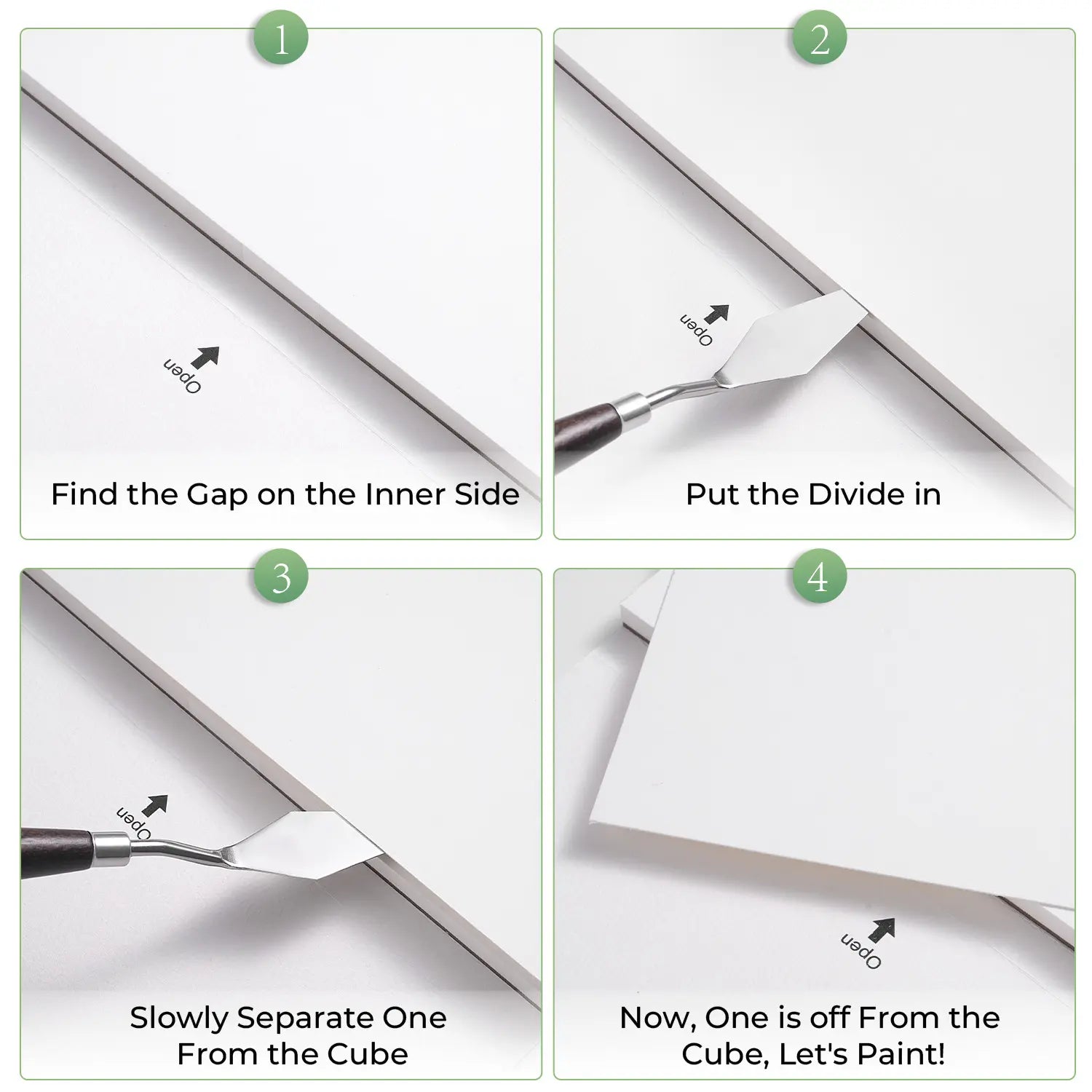 1

Open

Find the Gap on the Inner Side

2

Open

Put the Divide in

3

Open

Slowly Separate One From the Cube

4

Open

Now, One is off From the Cube, Let's Paint!