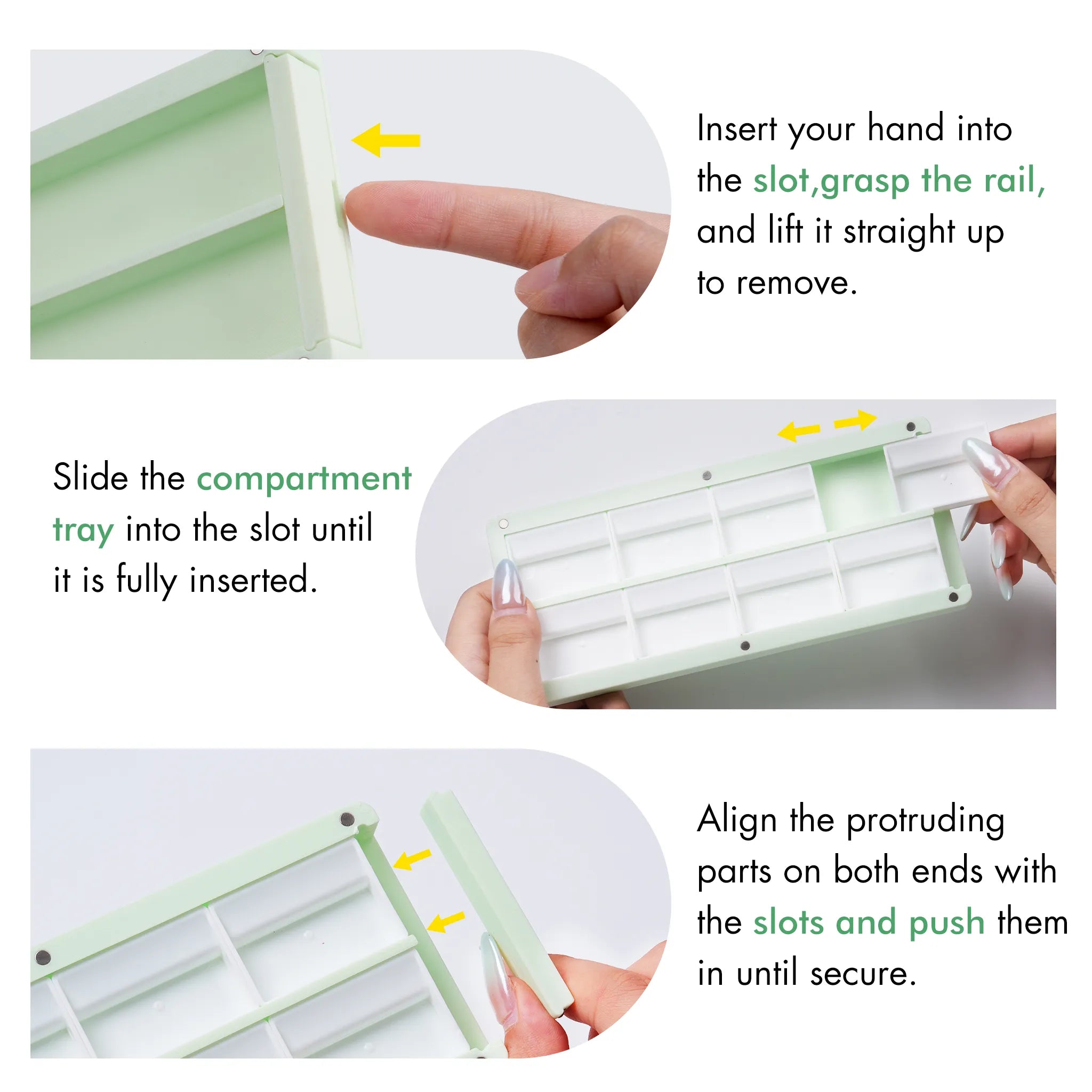 Insert your hand into the slot,grasp the rail, and lift it straight up to remove.

Slide the compartment tray into the slot until it is fully inserted.

Align the protruding parts on both ends with the slots and push them in until secure.