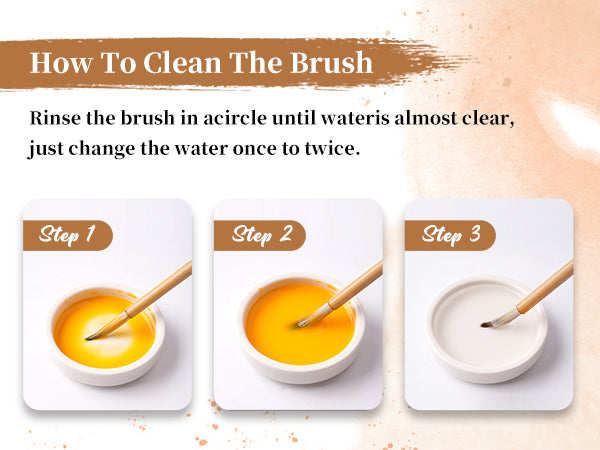 How To Clean The Brush

Rinse the brush in acircle until wateris almost clear, just change the water once to twice.

Step 1

Step 2

Step 3