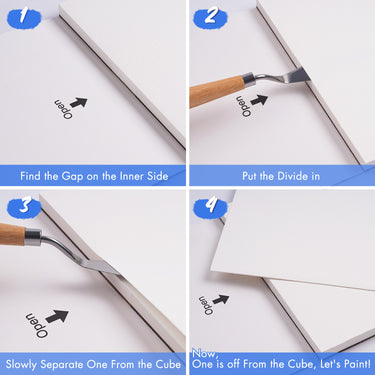 1

Open

Find the Gap on the Inner Side

2

Open

Put the Divide in

3

Open

Slowly Separate One From the Cube

4

Open

Now,
One is off From the Cube, Let's Paint!