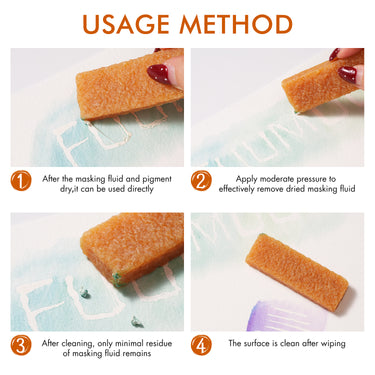 USAGE METHOD

1 After the masking fluid and pigment dry,it can be used directly

2 Apply moderate pressure to effectively remove dried masking fluid

3 After cleaning, only minimal residue of masking fluid remains

4 The surface is clean after wiping