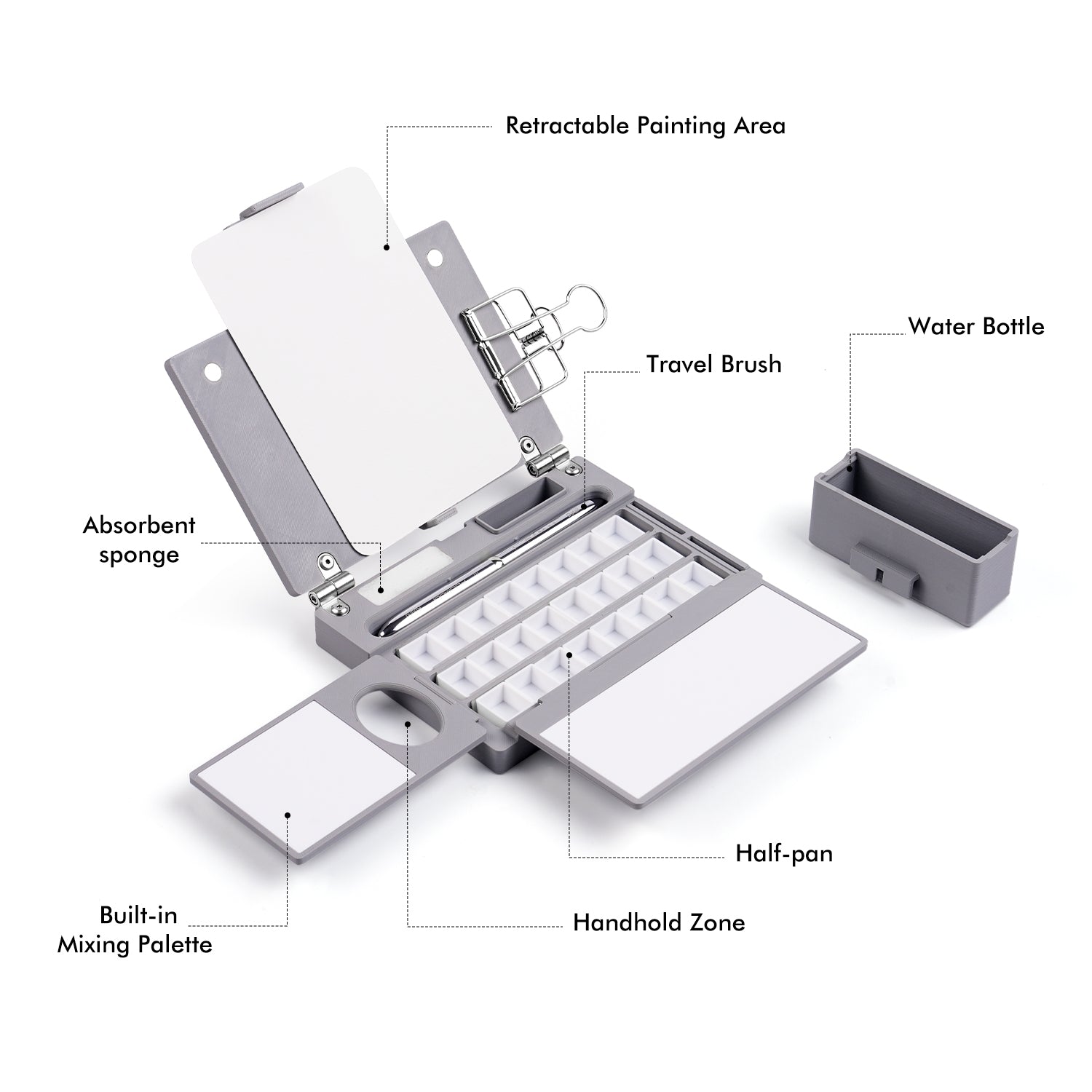 Retractable Painting Area

Water Bottle

Travel Brush

Absorbent sponge

Half-pan

Built-in Mixing Palette

Handhold Zone