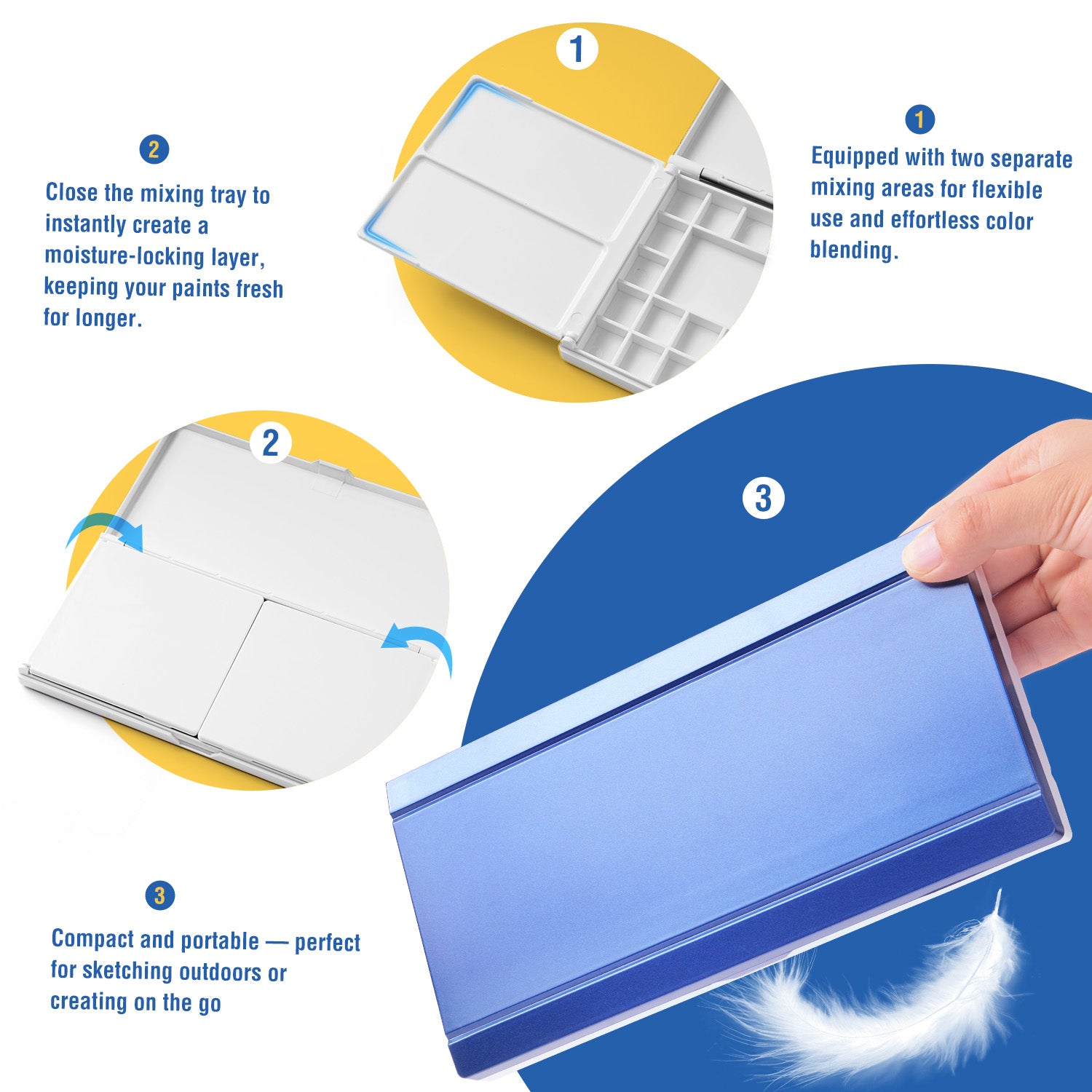 1

2

Close the mixing tray to instantly create a moisture-locking layer, keeping your paints fresh for longer.

1

Equipped with two separate mixing areas for flexible use and effortless color blending.

2

3

3

Compact and portable — perfect for sketching outdoors or creating on the go